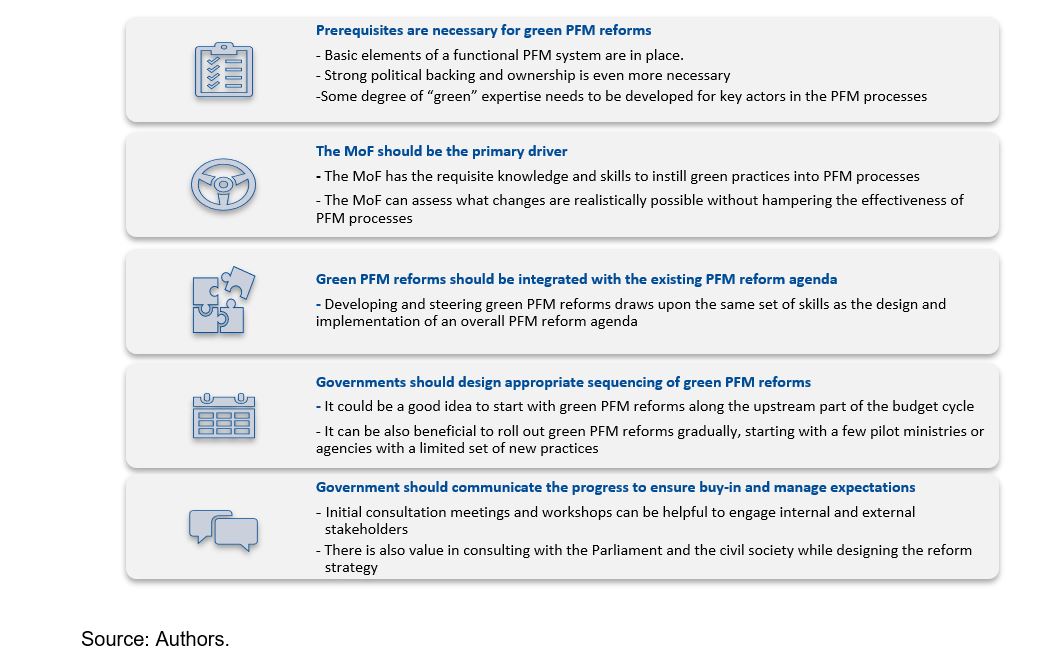 Prerequisites are necessary for green PFM reforms

- Basic elements of a functional PFM system are in place.
- Strong political backing and ownership is even more necessary
-Some degree of “green” expertise needs to be developed for key actors in the PFM processes

The MoF should be the primary driver

- The MoF has the requisite knowledge and skills to instill green practices into PFM processes
- The MoF can assess what changes are realistically possible without hampering the effectiveness of PFM processes

Green PFM reforms should be integrated with the existing PFM reform agenda

- Developing and steering green PFM reforms draws upon the same set of skills as the design and implementation of an overall PFM reform agenda

Governments should design appropriate sequencing of green PFM reforms

- It could be a good idea to start with green PFM reforms along the upstream part of the budget cycle
- It can be also beneficial to roll out green PFM reforms gradually, starting with a few pilot ministries or agencies with a limited set of new practices

Government should communicate the progress to ensure buy-in and manage expectations

- Initial consultation meetings and workshops can be helpful to engage internal and external stakeholders
- There is also value in consulting with the Parliament and the civil society while designing the reform strategy

Source: Authors.